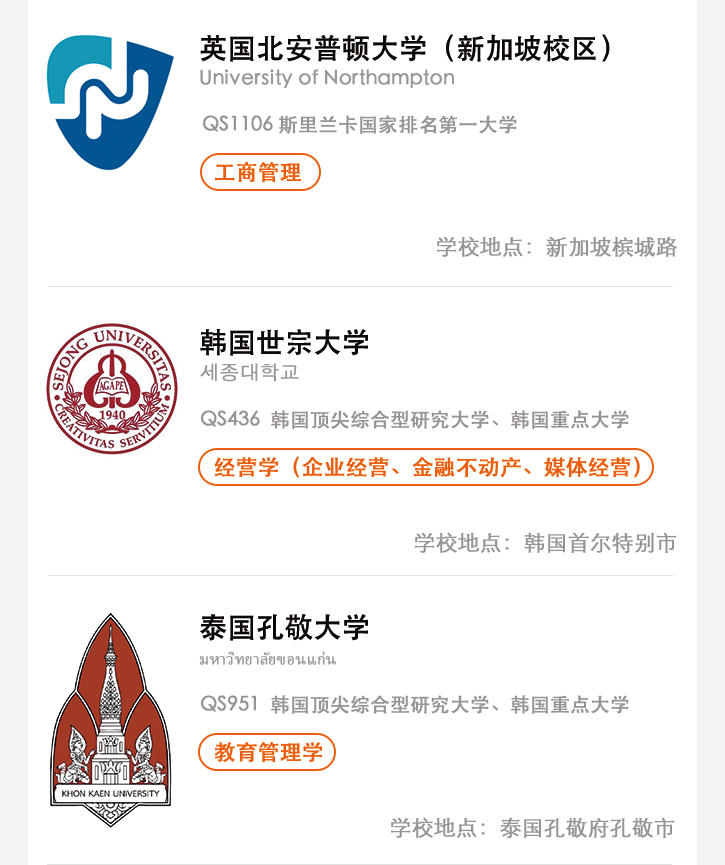 英国北安普顿大学（新加坡校区）
University of Northampton

QS1106 斯里兰卡国家排名第一大学

工商管理

学校地点：新加坡槟城路

SEJONG UNIVERSITAS
AGAPE
1940
CREATIVITAS SERVITIUM

韩国世宗大学
세종대학교

QS436 韩国顶尖综合型研究大学、韩国重点大学

经营学（企业经营、金融不动产、媒体经营）

学校地点：韩国首尔特别市

KHON KAEN UNIVERSITY

泰国孔敬大学
มหาวิทยาลัยขอนแก่น

QS951 韩国顶尖综合型研究大学、韩国重点大学

教育管理学

学校地点：泰国孔敬府孔敬市